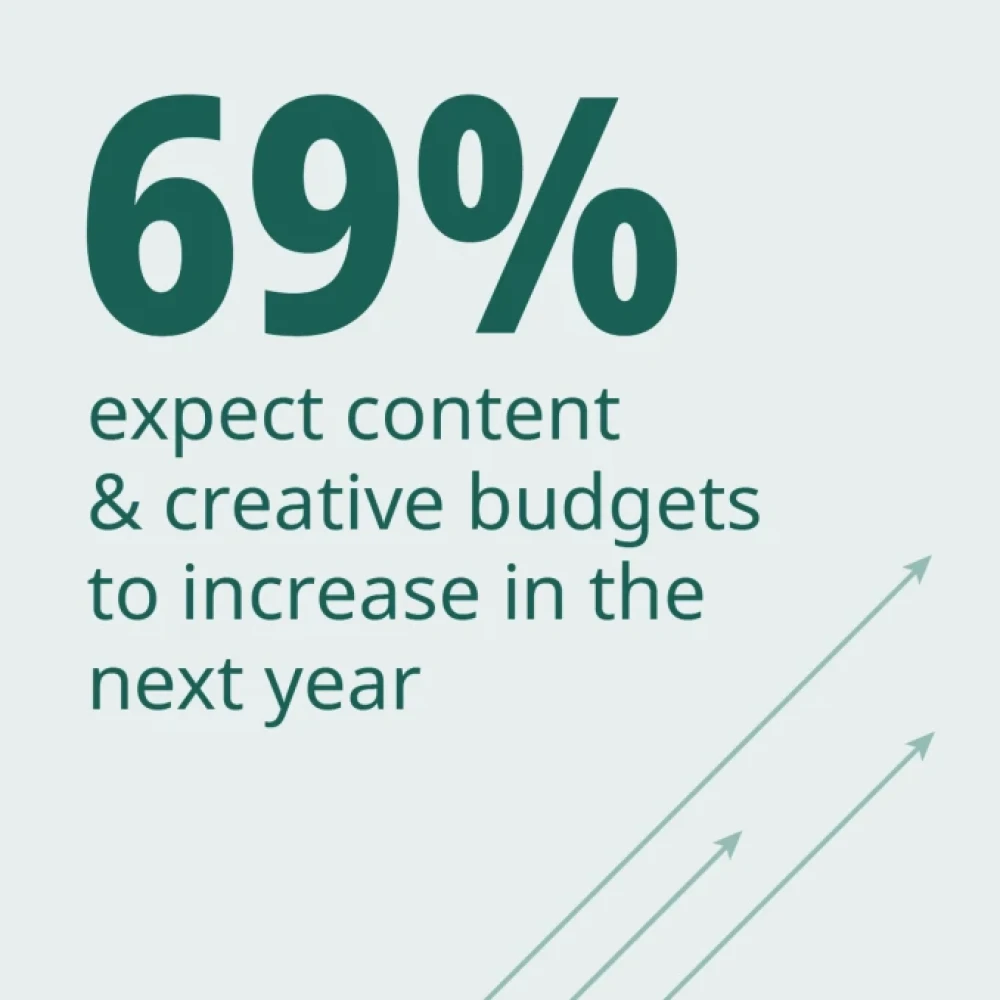 69%

expect content & creative budgets to increase in the next year